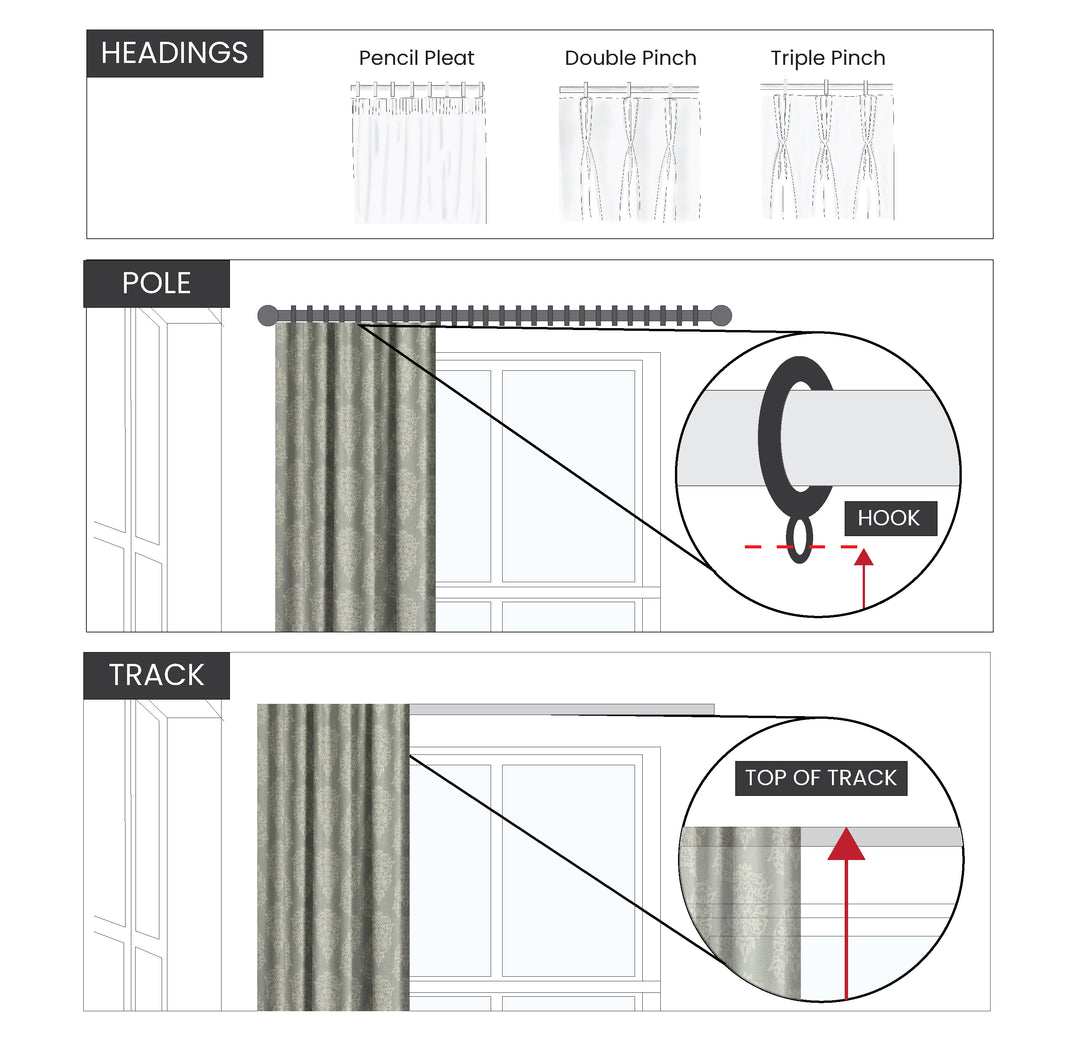 HEADINGS

Pencil Pleat

Double Pinch

Triple Pinch

POLE

HOOK

TRACK

TOP OF TRACK